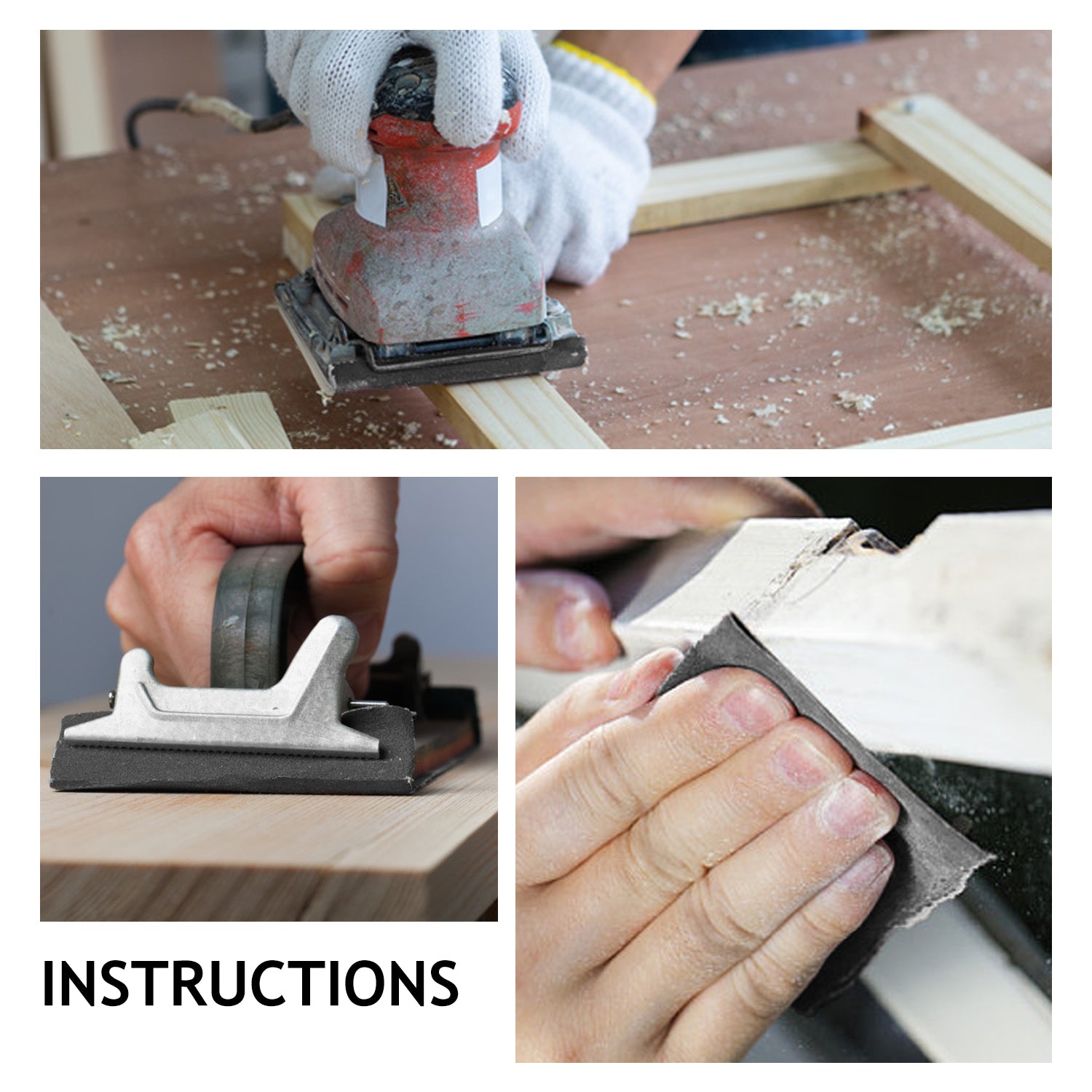 INSTRUCTIONS